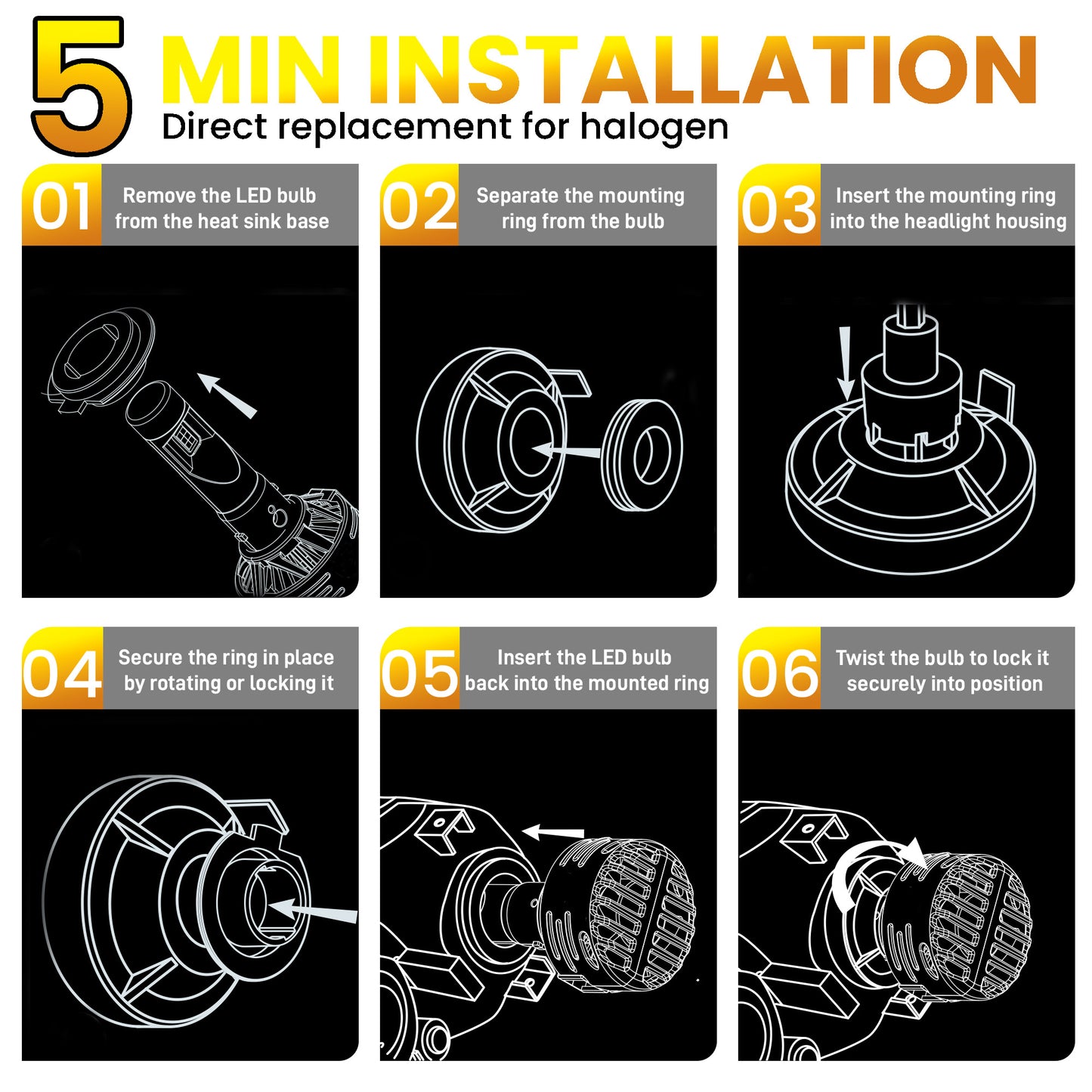 5 MIN INSTALLATION
Direct replacement for halogen

01 Remove the LED bulb from the heat sink base

02 Separate the mounting ring from the bulb

03 Insert the mounting ring into the headlight housing

04 Secure the ring in place by rotating or locking it

05 Insert the LED bulb back into the mounted ring

06 Twist the bulb to lock it securely into position