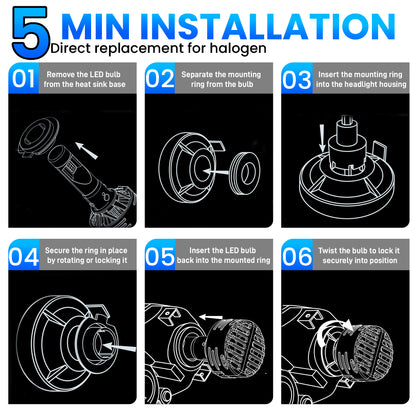 5 MIN INSTALLATION
Direct replacement for halogen

01 Remove the LED bulb from the heat sink base

02 Separate the mounting ring from the bulb

03 Insert the mounting ring into the headlight housing

04 Secure the ring in place by rotating or locking it

05 Insert the LED bulb back into the mounted ring

06 Twist the bulb to lock it securely into position