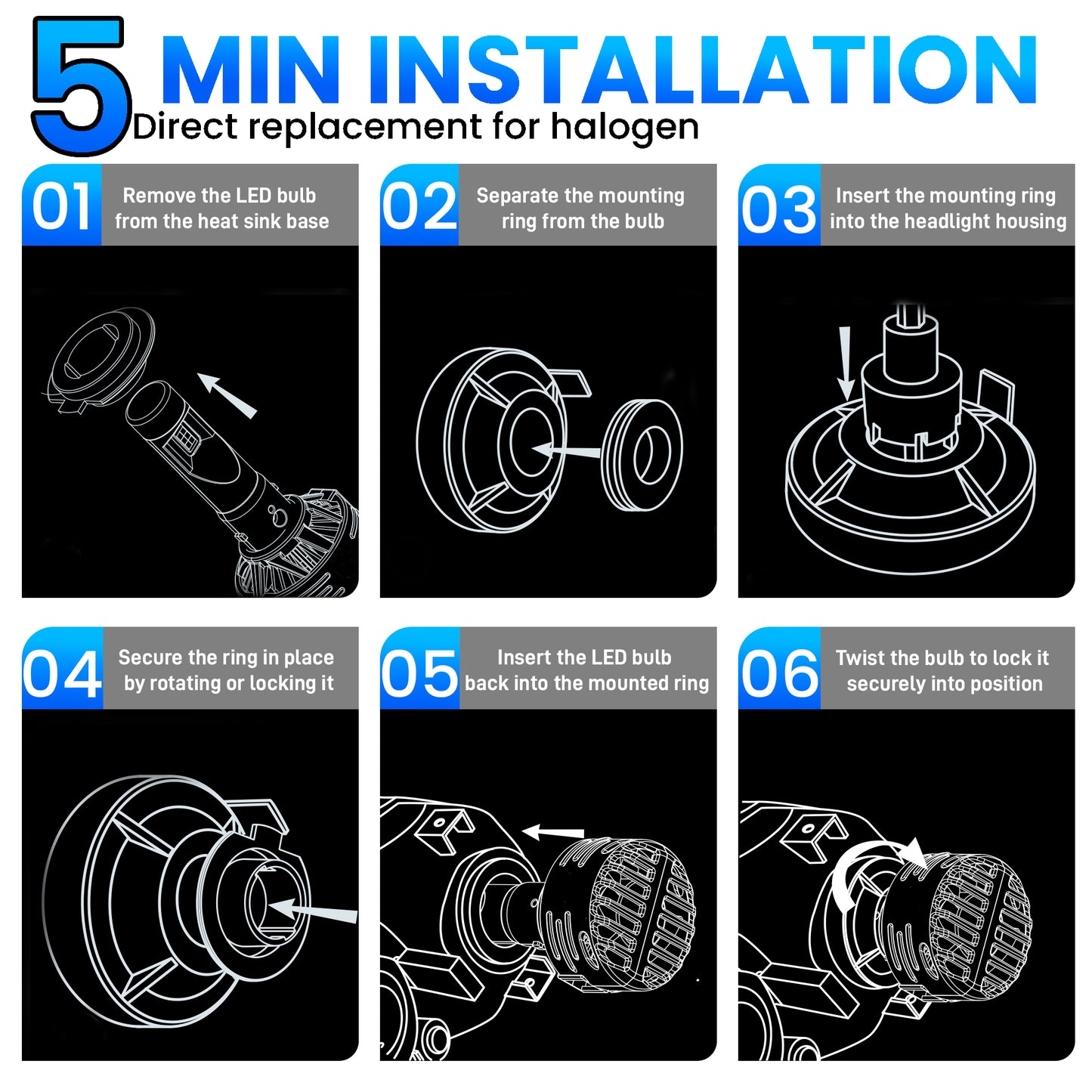 5 MIN INSTALLATION
Direct replacement for halogen

01 Remove the LED bulb from the heat sink base

02 Separate the mounting ring from the bulb

03 Insert the mounting ring into the headlight housing

04 Secure the ring in place by rotating or locking it

05 Insert the LED bulb back into the mounted ring

06 Twist the bulb to lock it securely into position