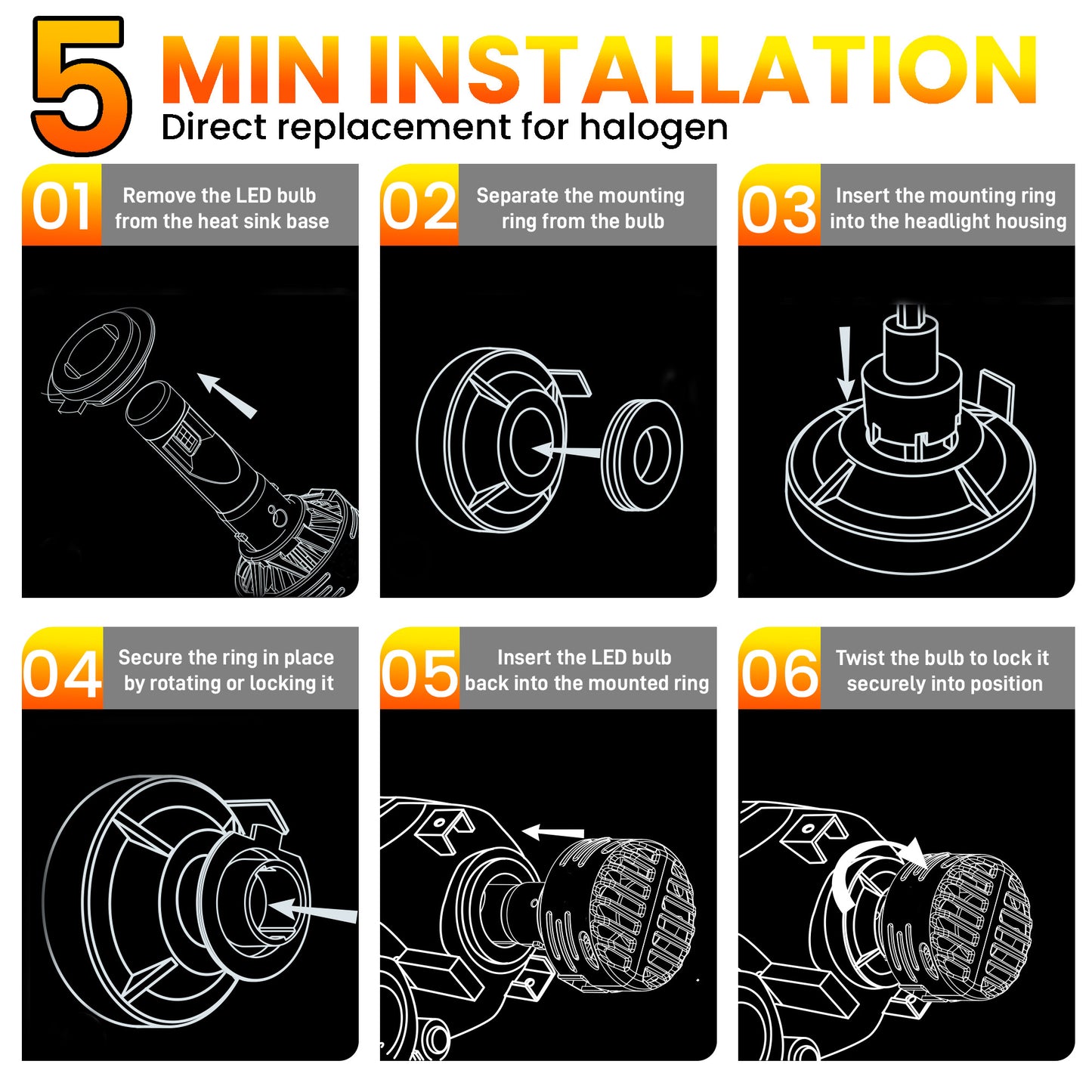 5 MIN INSTALLATION
Direct replacement for halogen

01 Remove the LED bulb from the heat sink base

02 Separate the mounting ring from the bulb

03 Insert the mounting ring into the headlight housing

04 Secure the ring in place by rotating or locking it

05 Insert the LED bulb back into the mounted ring

06 Twist the bulb to lock it securely into position