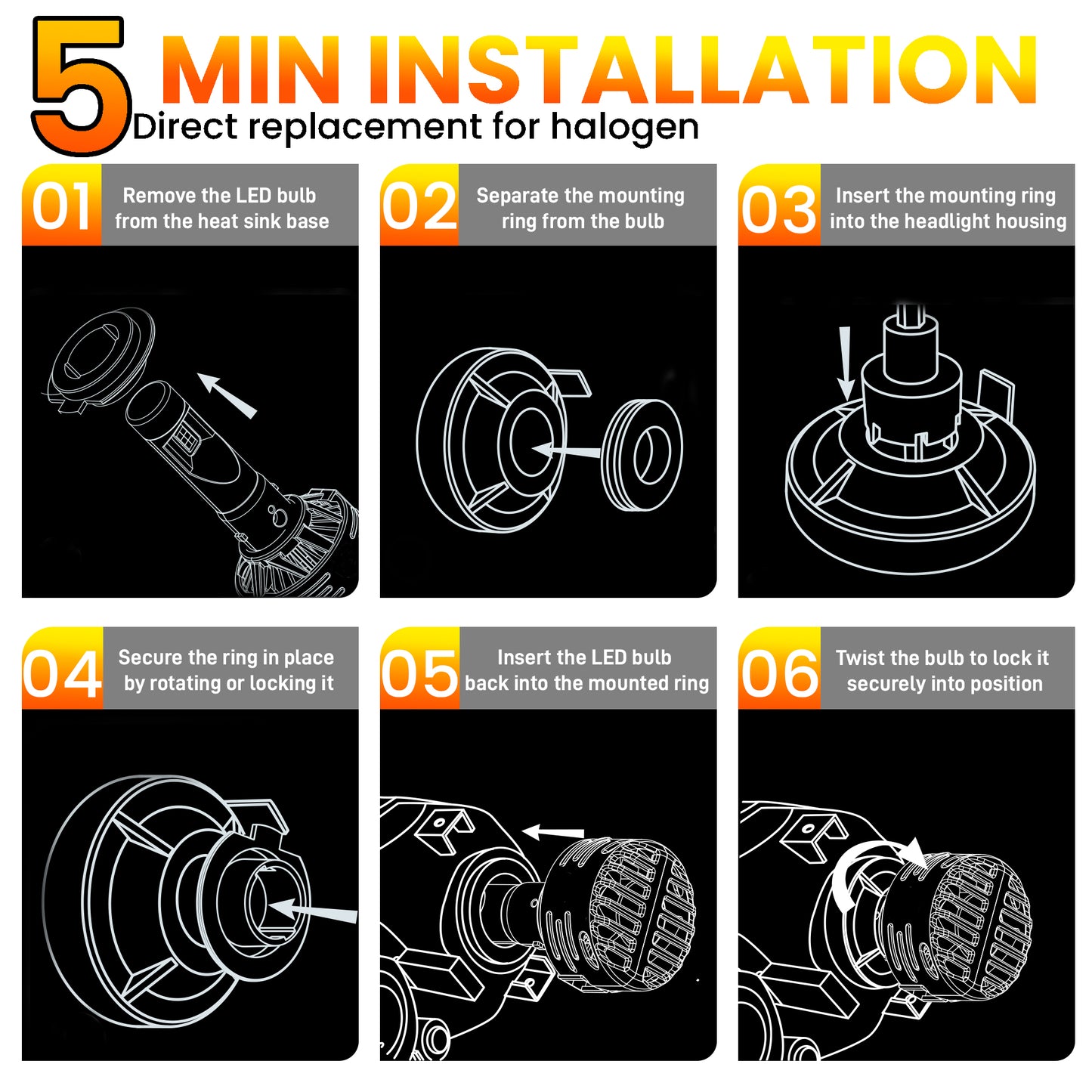 5 MIN INSTALLATION
Direct replacement for halogen

01 Remove the LED bulb from the heat sink base

02 Separate the mounting ring from the bulb

03 Insert the mounting ring into the headlight housing

04 Secure the ring in place by rotating or locking it

05 Insert the LED bulb back into the mounted ring

06 Twist the bulb to lock it securely into position