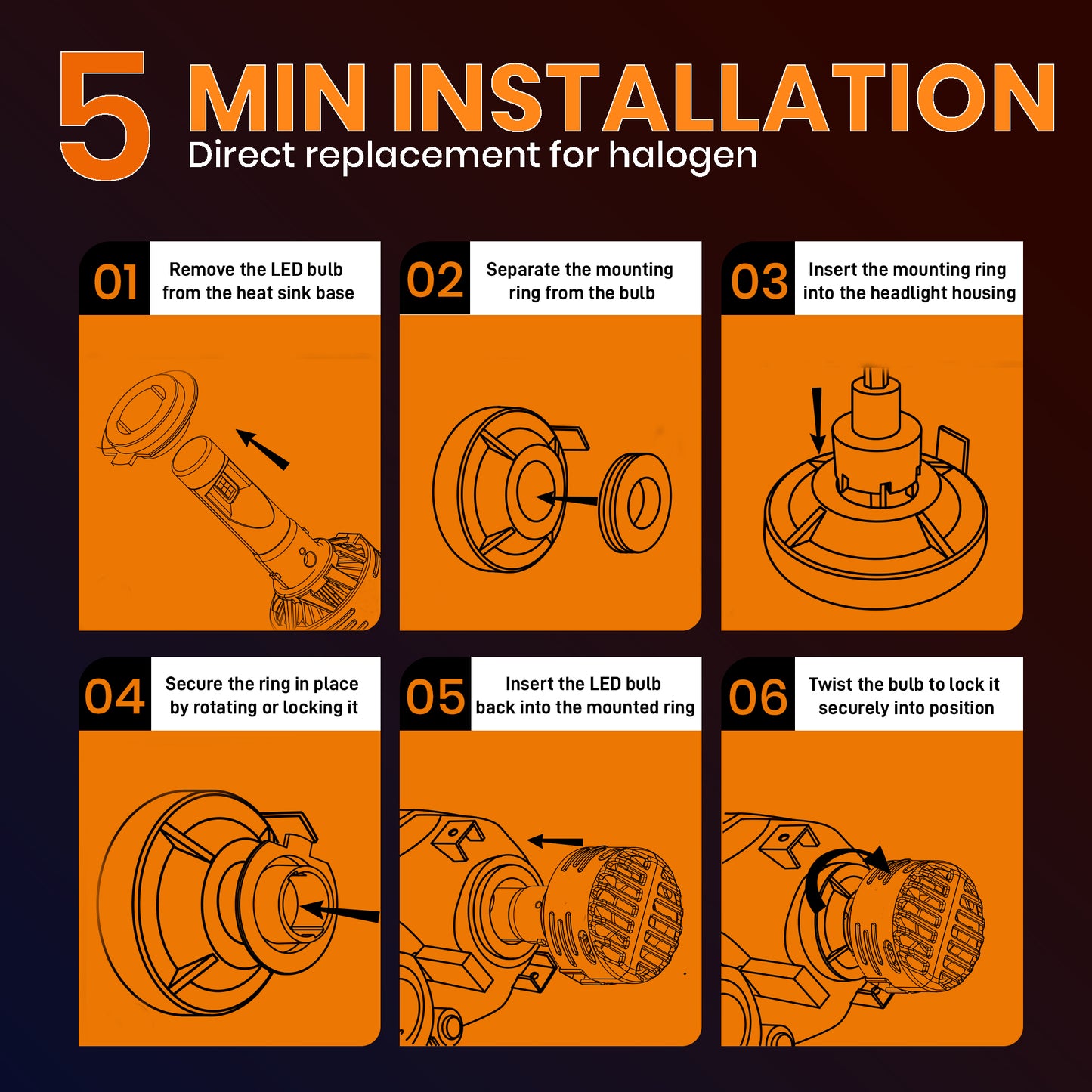 5 MIN INSTALLATION
Direct replacement for halogen

01 Remove the LED bulb from the heat sink base

02 Separate the mounting ring from the bulb

03 Insert the mounting ring into the headlight housing

04 Secure the ring in place by rotating or locking it

05 Insert the LED bulb back into the mounted ring

06 Twist the bulb to lock it securely into position